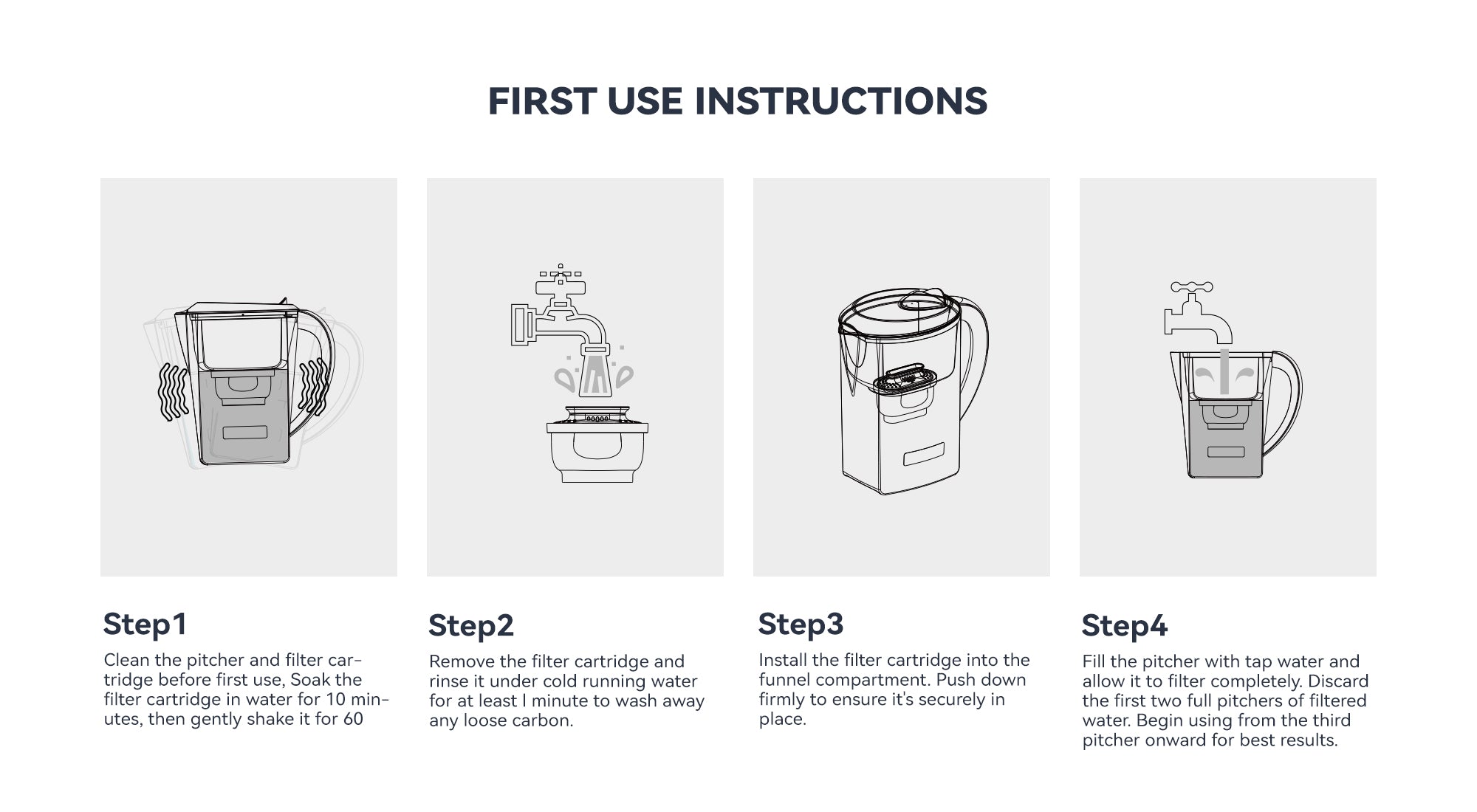 FIRST USE INSTRUCTIONS

Step1

Clean the pitcher and filter cartridge before first use, Soak the filter cartridge in water for 10 minutes, then gently shake it for 60

Step2

Remove the filter cartridge and rinse it under cold running water for at least l minute to wash away any loose carbon.

Step3

Install the filter cartridge into the funnel compartment. Push down firmly to ensure it's securely in place.

Step4

Fill the pitcher with tap water and allow it to filter completely. Discard the first two full pitchers of filtered water. Begin using from the third pitcher onward for best results.