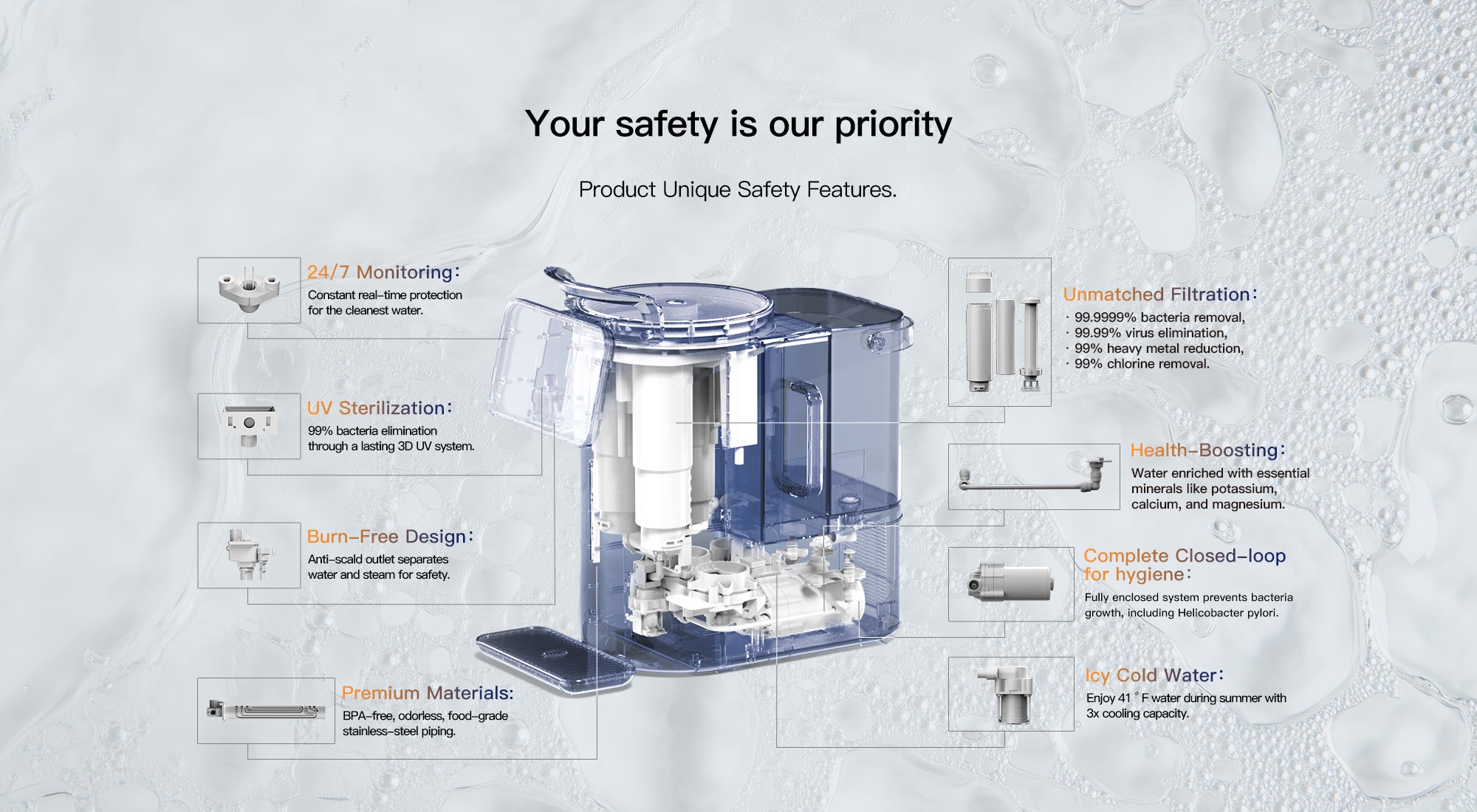 Your safety is our priority

Product Unique Safety Features.

24/7 Monitoring:
Constant real-time protection for the cleanest water.

UV Sterilization:
99% bacteria elimination through a lasting 3D UV system.

Burn-Free Design:
Anti-scald outlet separates water and steam for safety.

Premium Materials:
BPA-free, odorless, food-grade stainless-steel piping.

Unmatched Filtration:
· 99.9999% bacteria removal,
· 99.99% virus elimination,
· 99% heavy metal reduction,
· 99% chlorine removal.

Health-Boosting:
Water enriched with essential minerals like potassium, calcium, and magnesium.

Complete Closed-loop for hygiene:
Fully enclosed system prevents bacteria growth, including Helicobacter pylori.

Icy Cold Water:
Enjoy 41 °F water during summer with 3x cooling capacity.