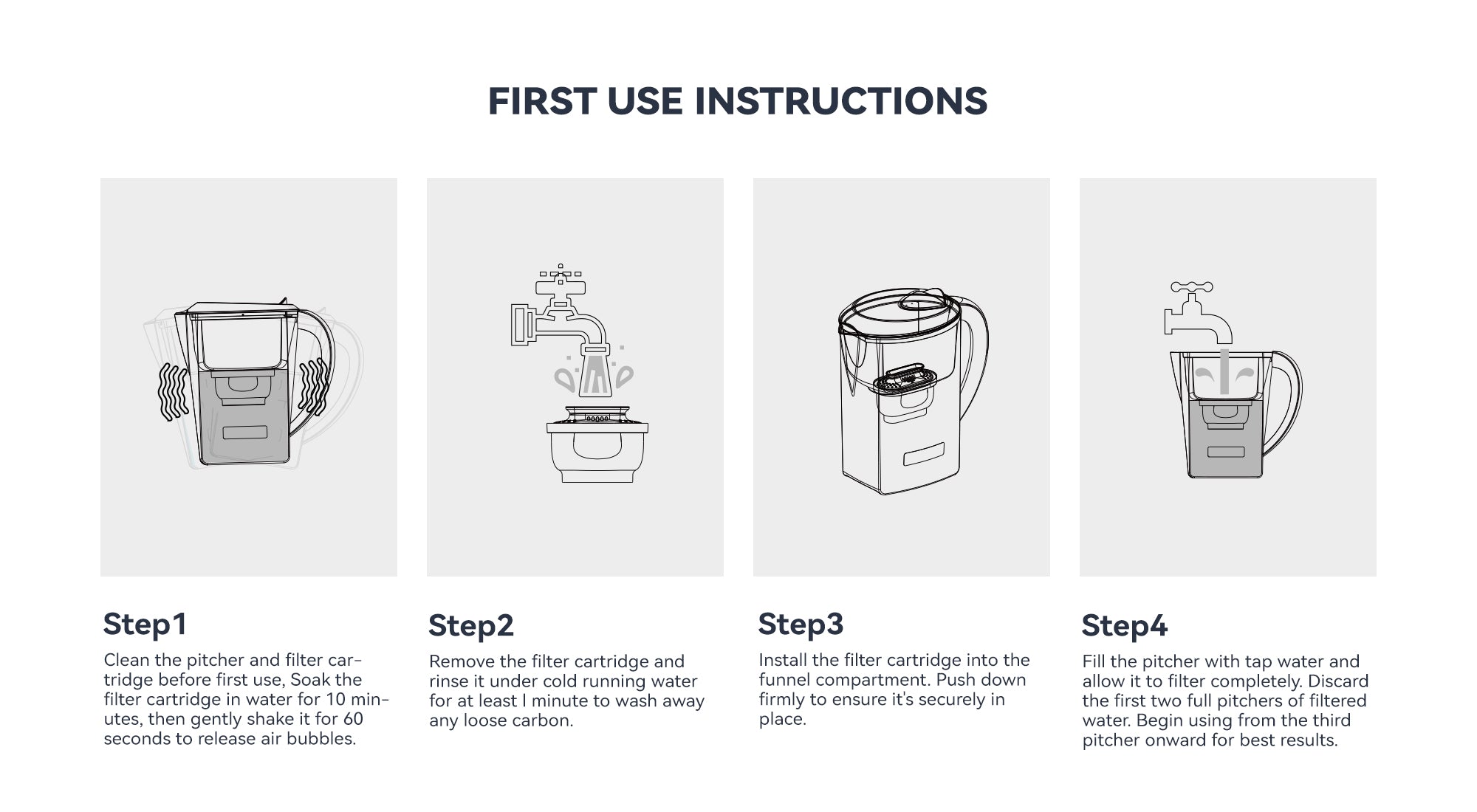 FIRST USE INSTRUCTIONS

Step1

Clean the pitcher and filter cartridge before first use, Soak the filter cartridge in water for 10 minutes, then gently shake it for 60 seconds to release air bubbles.

Step2

Remove the filter cartridge and rinse it under cold running water for at least l minute to wash away any loose carbon.

Step3

Install the filter cartridge into the funnel compartment. Push down firmly to ensure it's securely in place.

Step4

Fill the pitcher with tap water and allow it to filter completely. Discard the first two full pitchers of filtered water. Begin using from the third pitcher onward for best results.